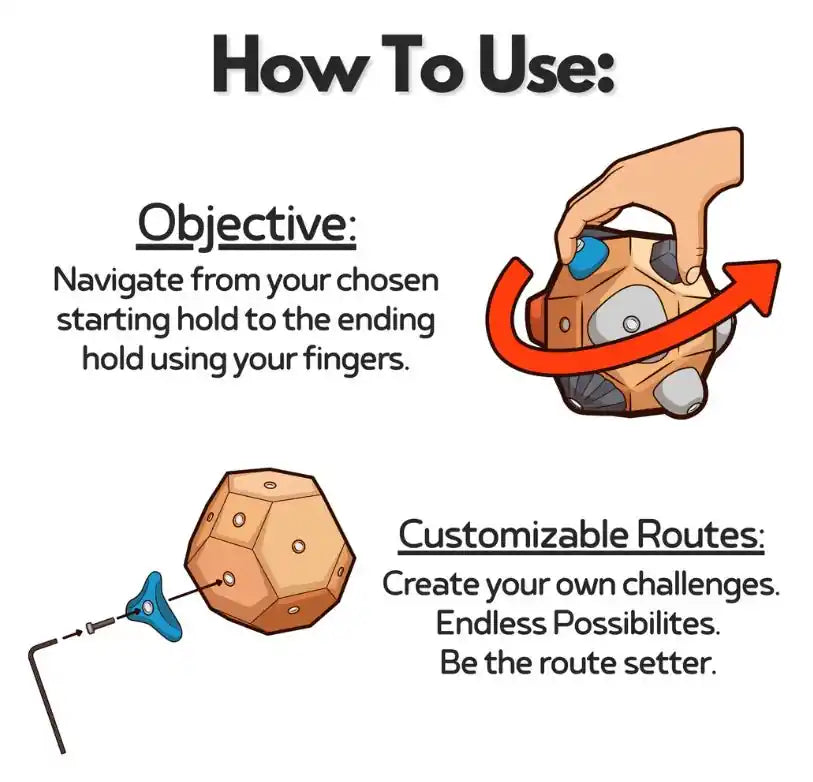 How To Use:

Objective:
Navigate from your chosen starting hold to the ending hold using your fingers.

Customizable Routes:
Create your own challenges.
Endless Possibilites.
Be the route setter.