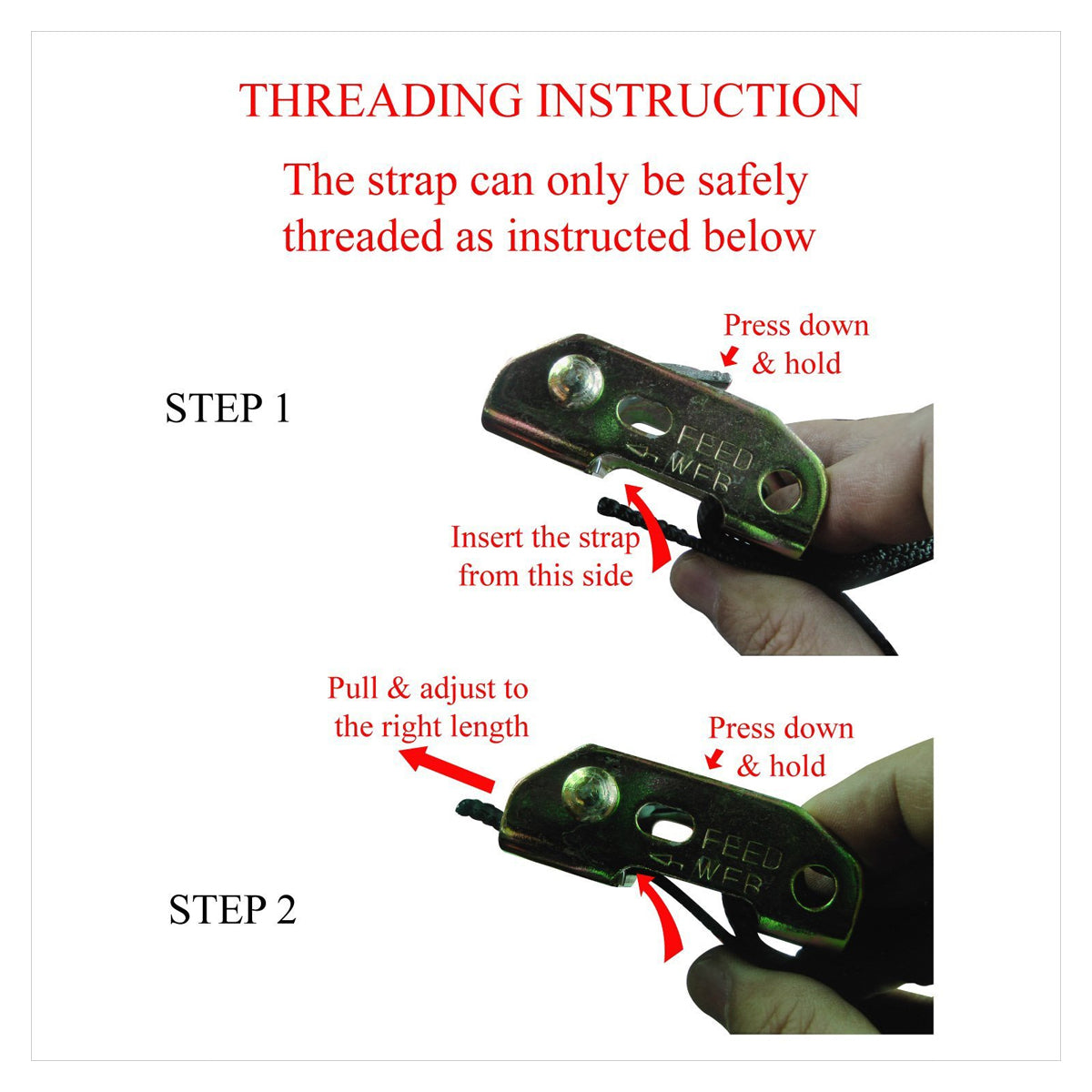 THREADING INSTRUCTION

The strap can only be safely threaded as instructed below

STEP 1

Press down & hold

FEED WEB

Insert the strap from this side

Pull & adjust to the right length

Press down & hold

FEED WEB

STEP 2