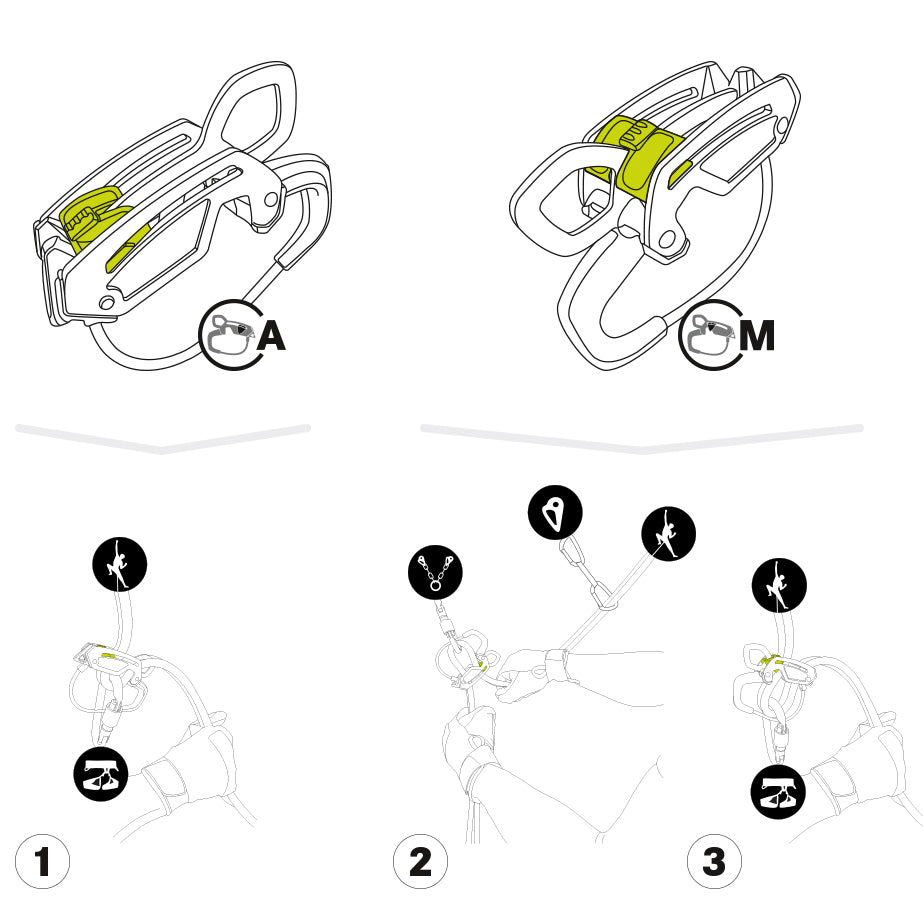 A
M
1
2
3